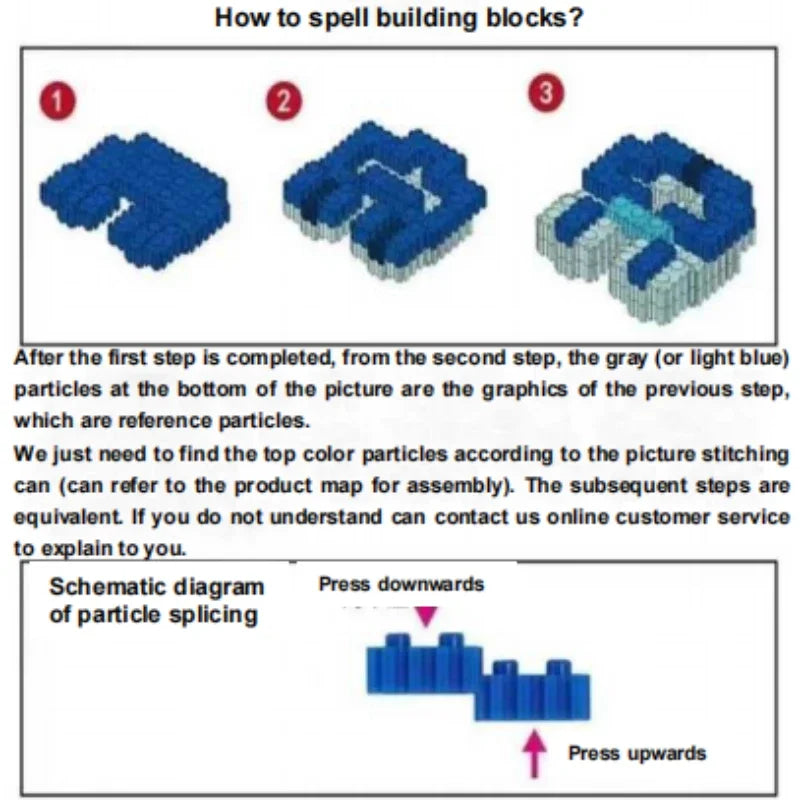 How to spell building blocks?

1

2

3

After the first step is completed, from the second step, the gray (or light blue) particles at the bottom of the picture are the graphics of the previous step, which are reference particles.

We just need to find the top color particles according to the picture stitching can (can refer to the product map for assembly). The subsequent steps are equivalent. If you do not understand can contact us online customer service to explain to you.

Schematic diagram of particle splicing

Press downwards

Press upwards