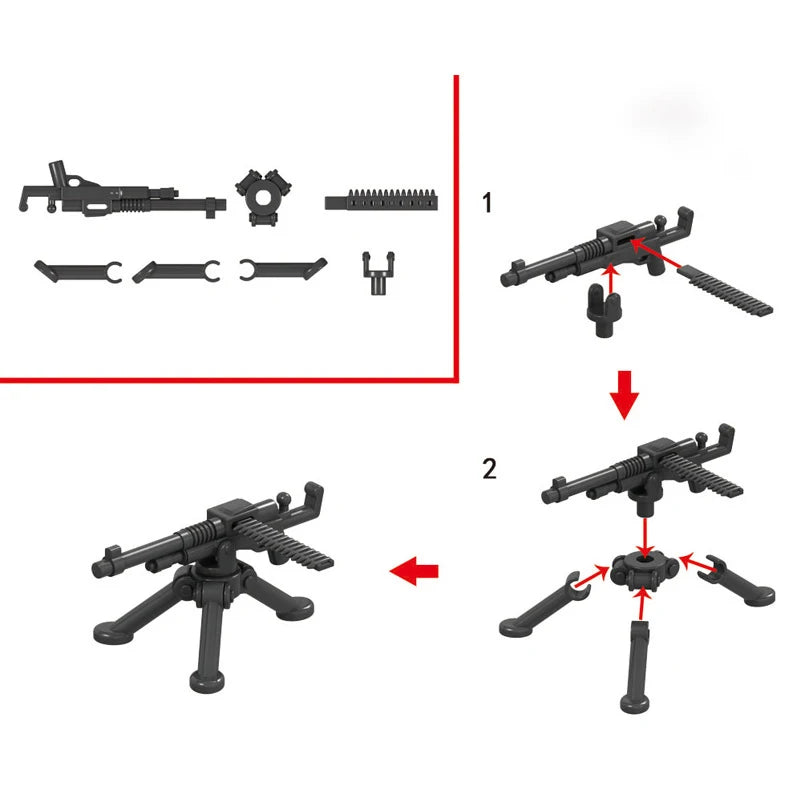 1

2